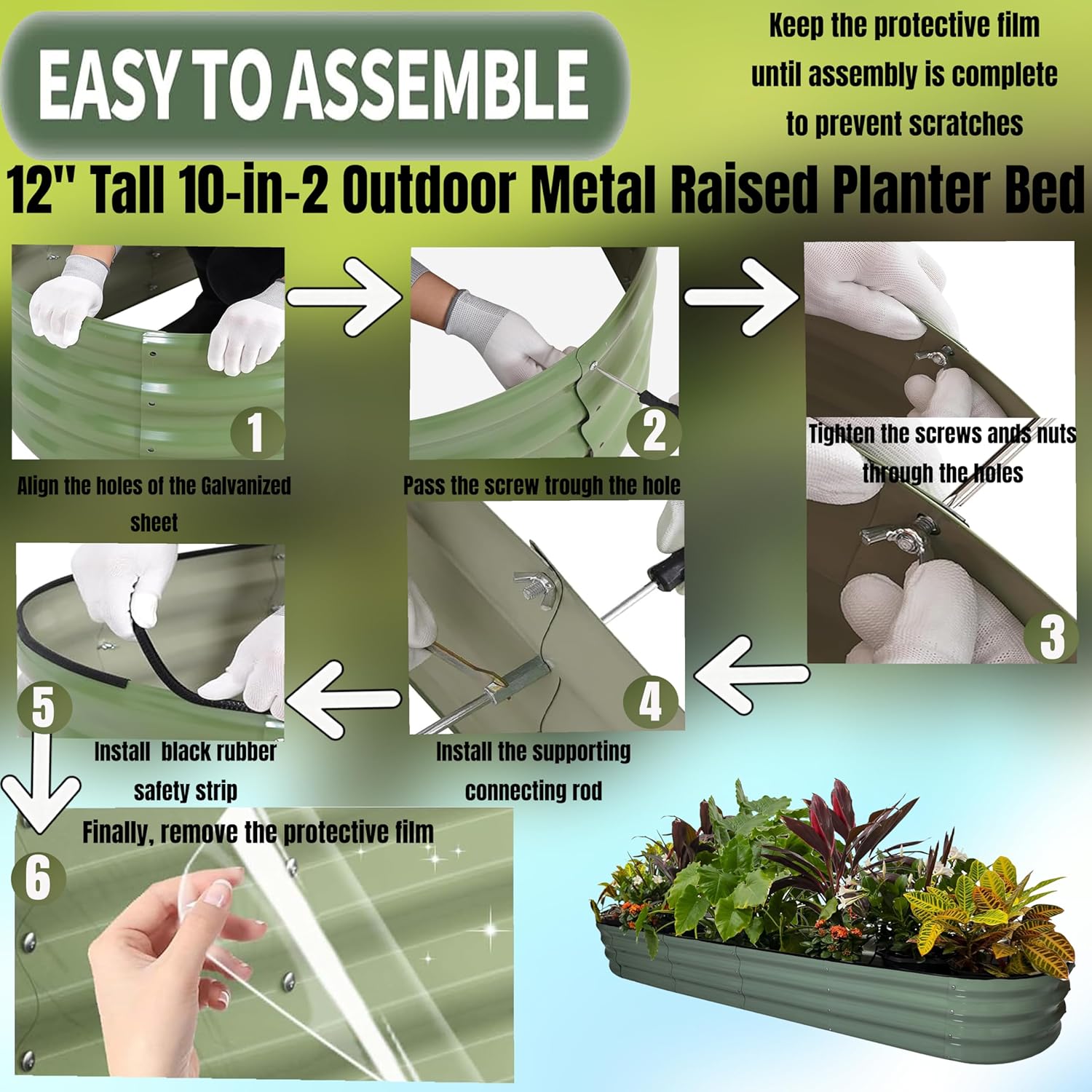 EASY TO ASSEMBLE

Keep the protective film until assembly is complete to prevent scratches

12" Tall 10-in-2 Outdoor Metal Raised Planter Bed

1

Align the holes of the Galvanized sheet

2

Pass the screw trough the hole

Tighten the screws ands nuts through the holes

3

4

Install the supporting connecting rod

5

Install black rubber safety strip

6

Finally, remove the protective film